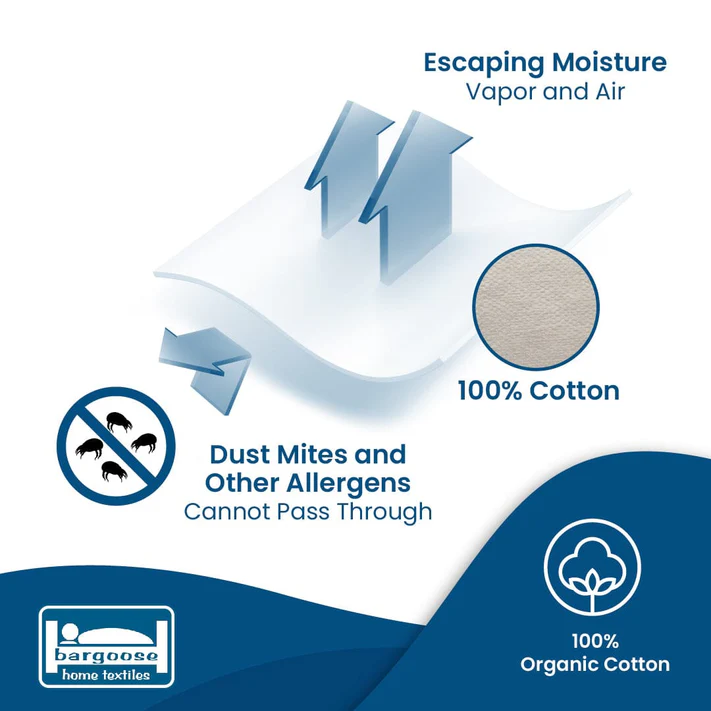 Escaping Moisture
Vapor and Air

100% Cotton

Dust Mites and Other Allergens
Cannot Pass Through

bargoose
home textiles

100%
Organic Cotton